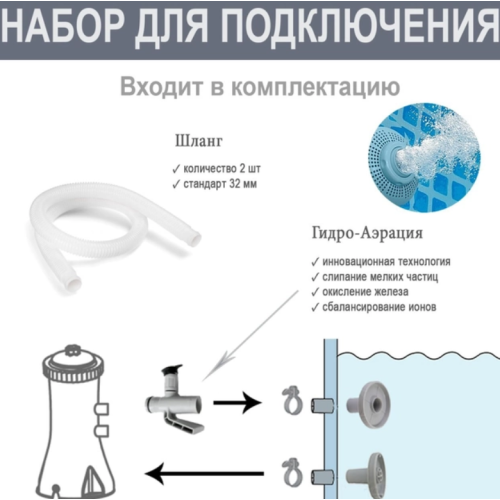 НАБОР ДЛЯ ПОДКЛЮЧЕНИЯ

Входит в комплектацию

Шланг

✓ количество 2 шт
✓ стандарт 32 мм

Гидро-Аэрация

✓ инновационная технология
✓ слипание мелких частиц
✓ окисление железа
✓ сбалансирование ионов